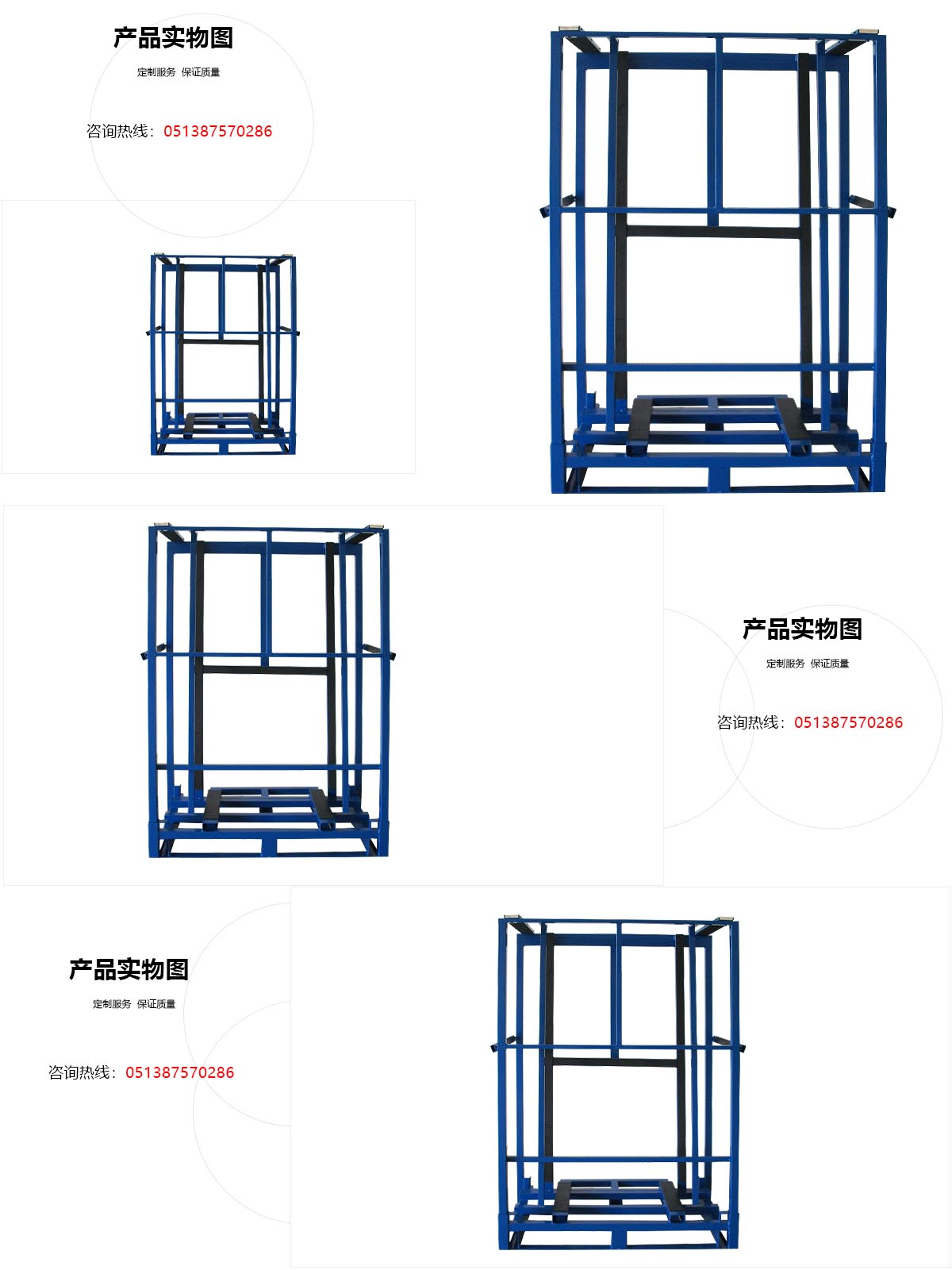 产品实物图

定制服务 保证质量

咨询热线：051387570286

产品实物图

定制服务 保证质量

咨询热线：051387570286

产品实物图

定制服务 保证质量

咨询热线：051387570286